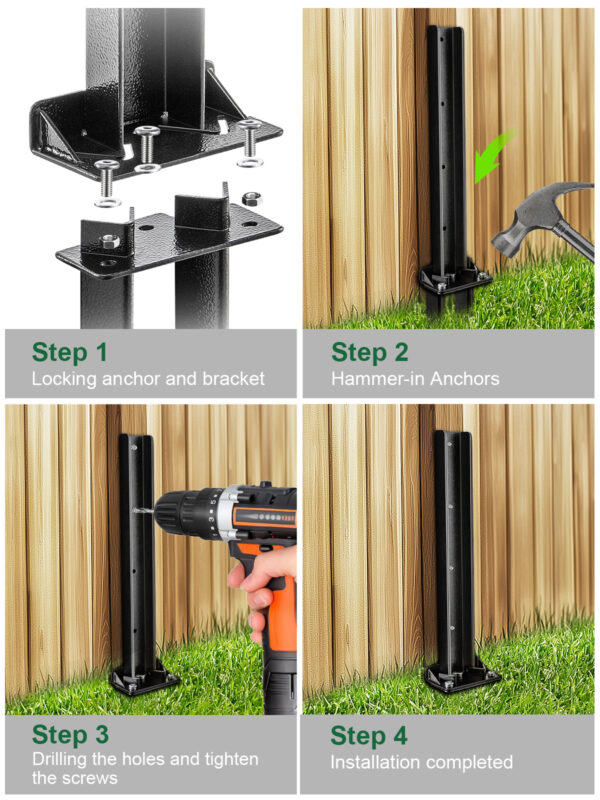 Step 1
Locking anchor and bracket

Step 2
Hammer-in Anchors

Step 3
Drilling the holes and tighten the screws

Step 4
Installation completed