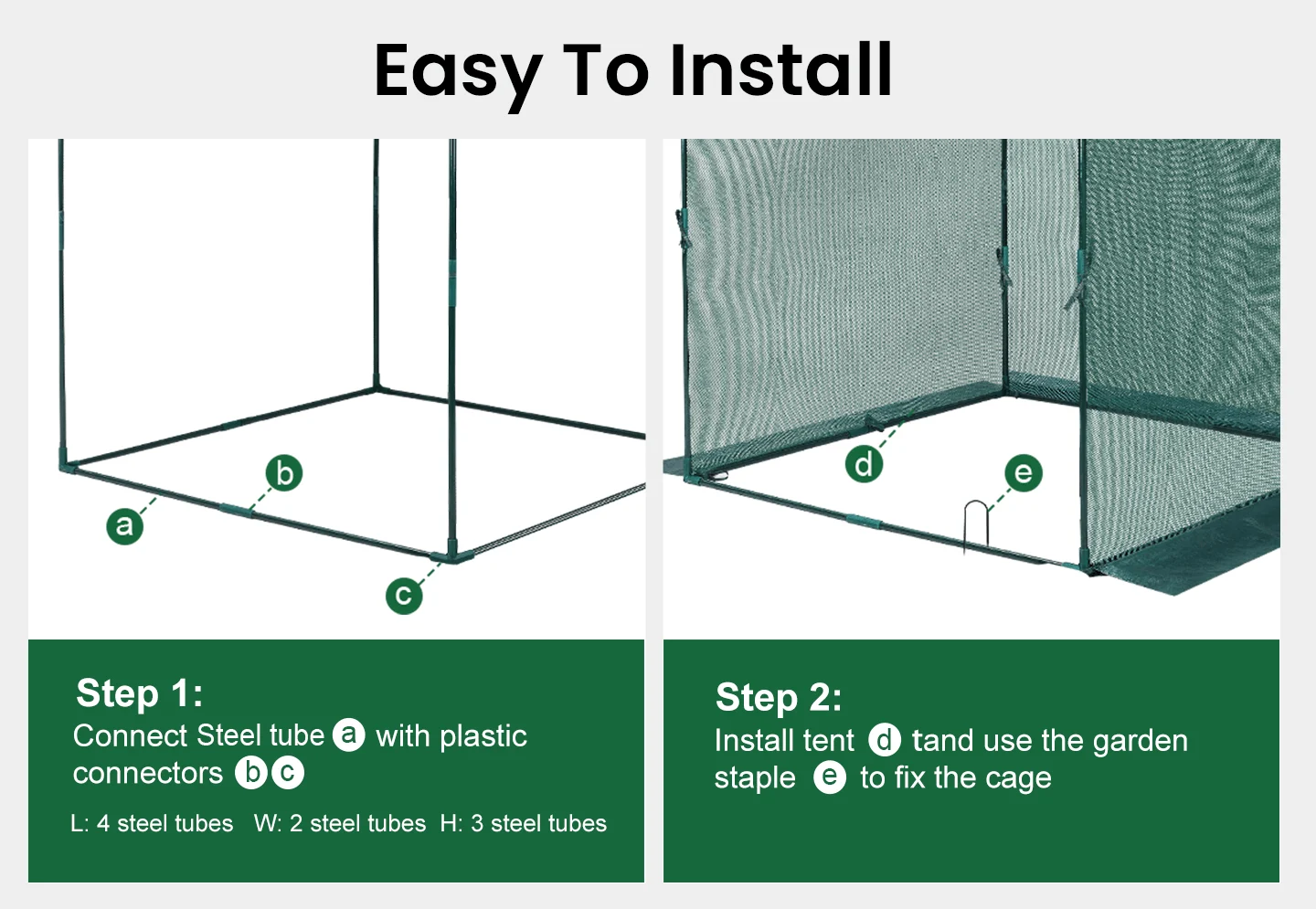 Easy To Install

b

a

c

d

e

Step 1:
Connect Steel tube a with plastic connectors b c

L: 4 steel tubes W: 2 steel tubes H: 3 steel tubes

Step 2:
Install tent d tand use the garden staple e to fix the cage